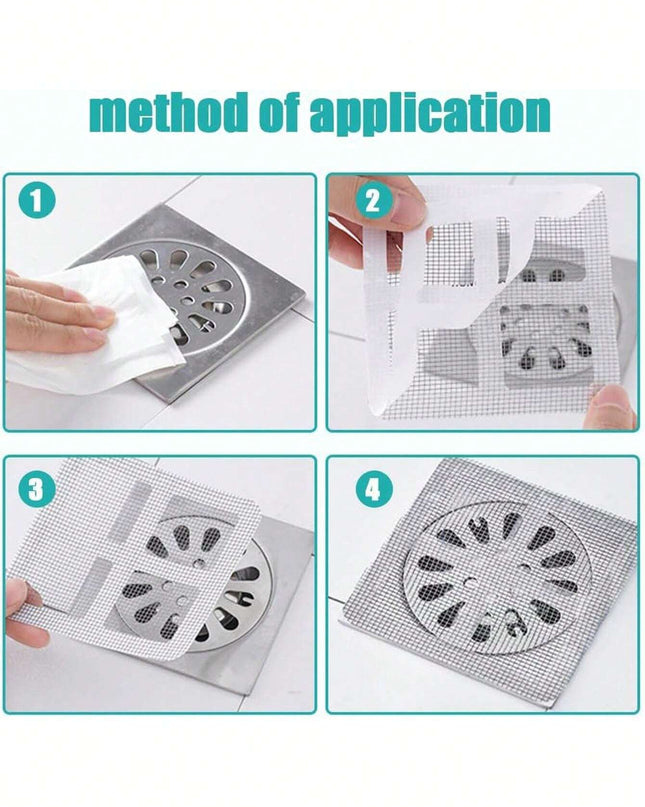 method of application

1

2

3

4