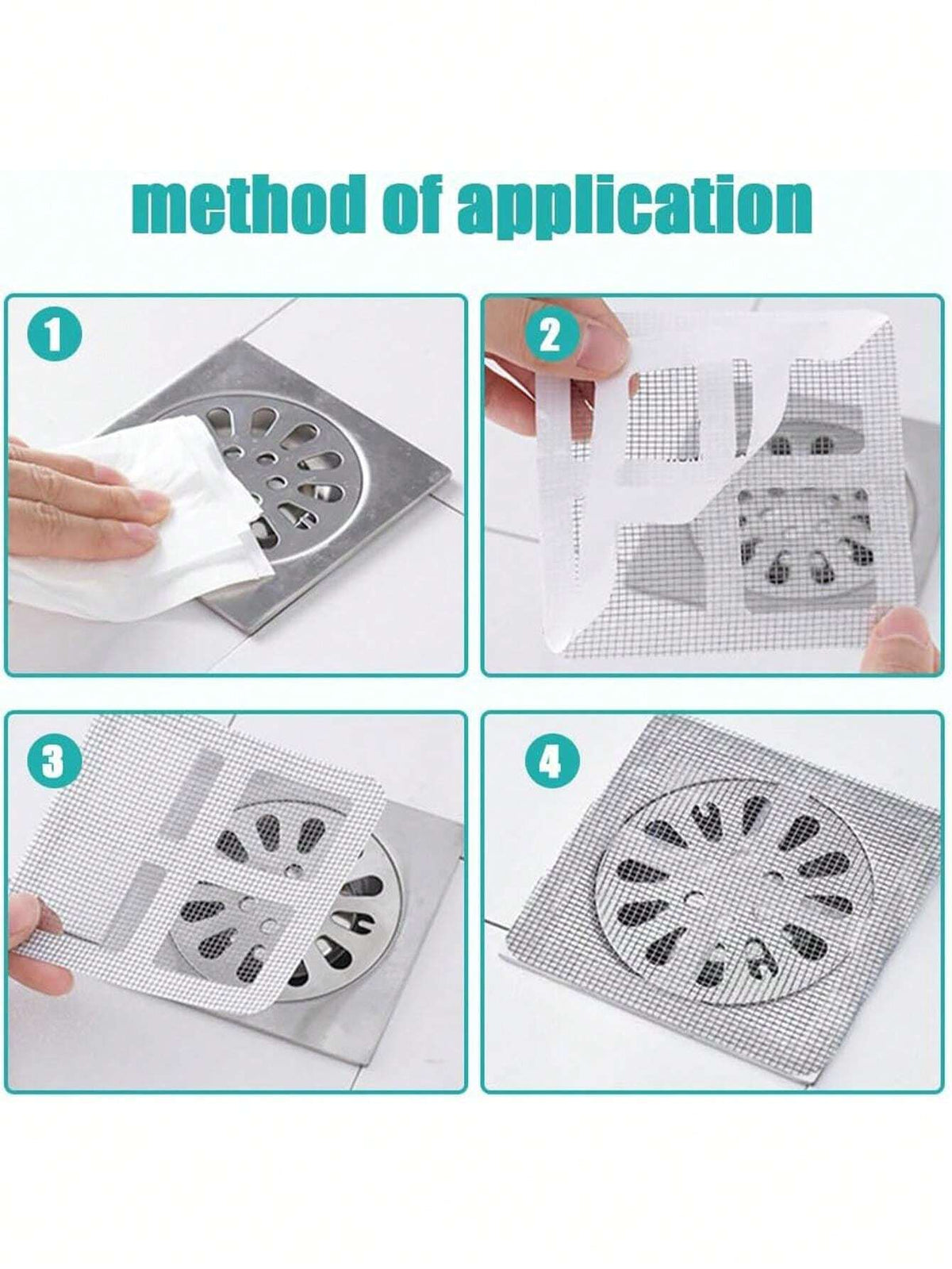 method of application

1

2

3

4