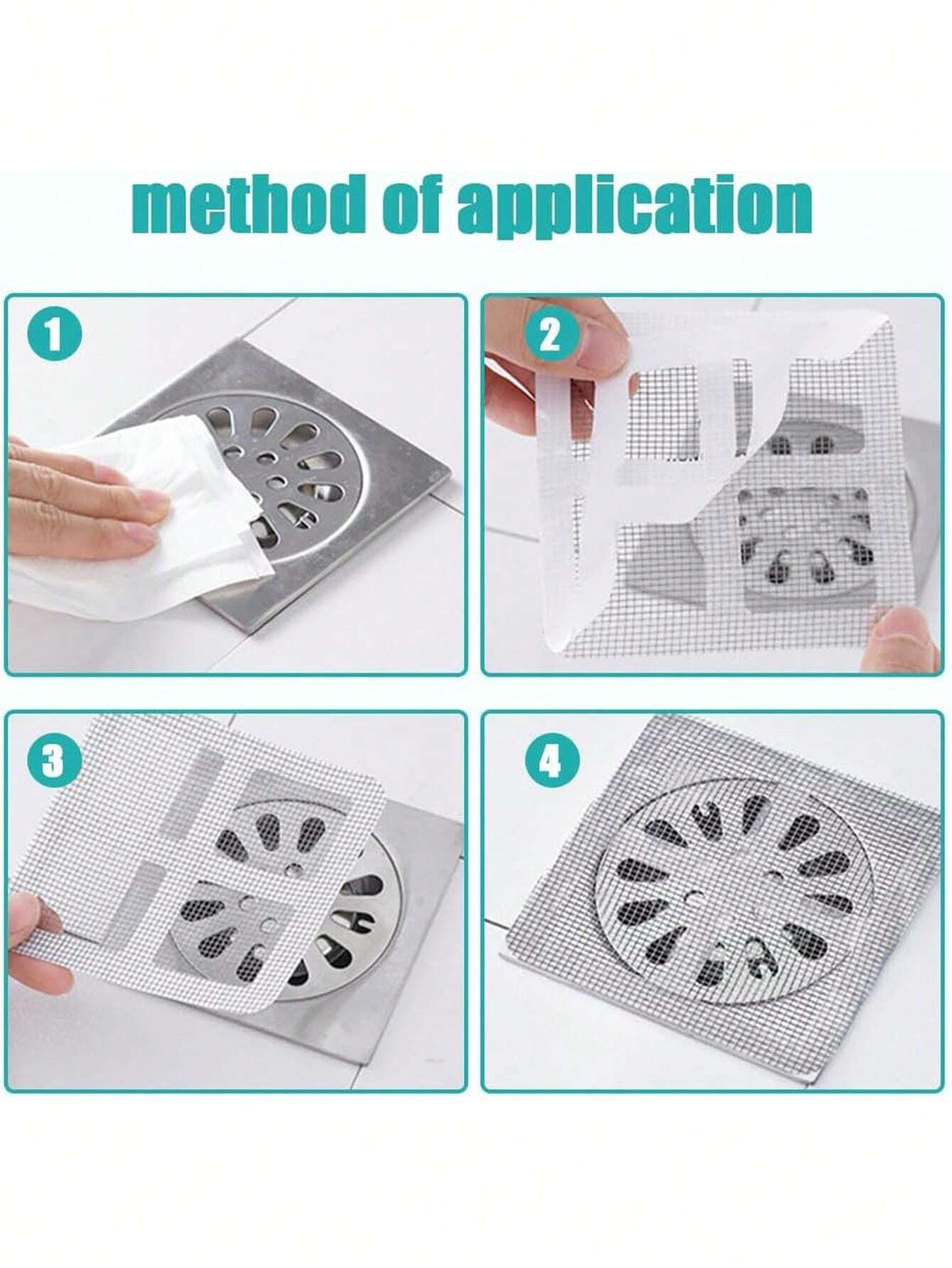 method of application

1

2

3

4