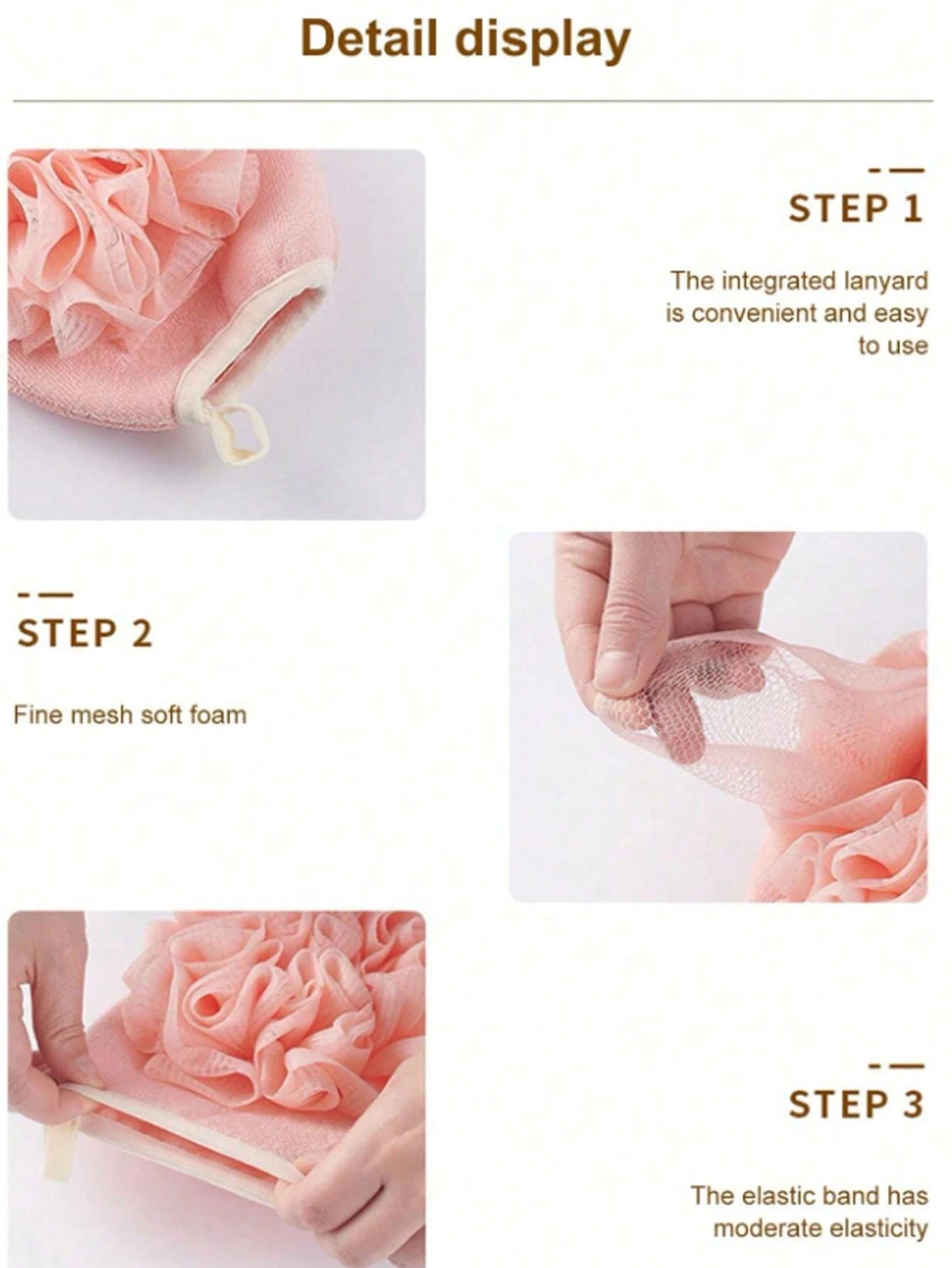 Detail display

STEP 1

The integrated lanyard is convenient and easy to use

STEP 2

Fine mesh soft foam

STEP 3

The elastic band has moderate elasticity