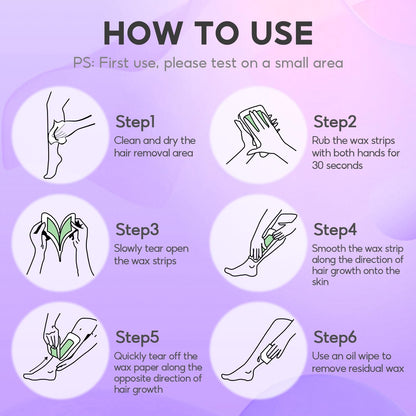 HOW TO USE

PS: First use, please test on a small area

Step1
Clean and dry the hair removal area

Step2
Rub the wax strips with both hands for 30 seconds

Step3
Slowly tear open the wax strips

Step4
Smooth the wax strip along the direction of hair growth onto the skin

Step5
Quickly tear off the wax paper along the opposite direction of hair growth

Step6
Use an oil wipe to remove residual wax