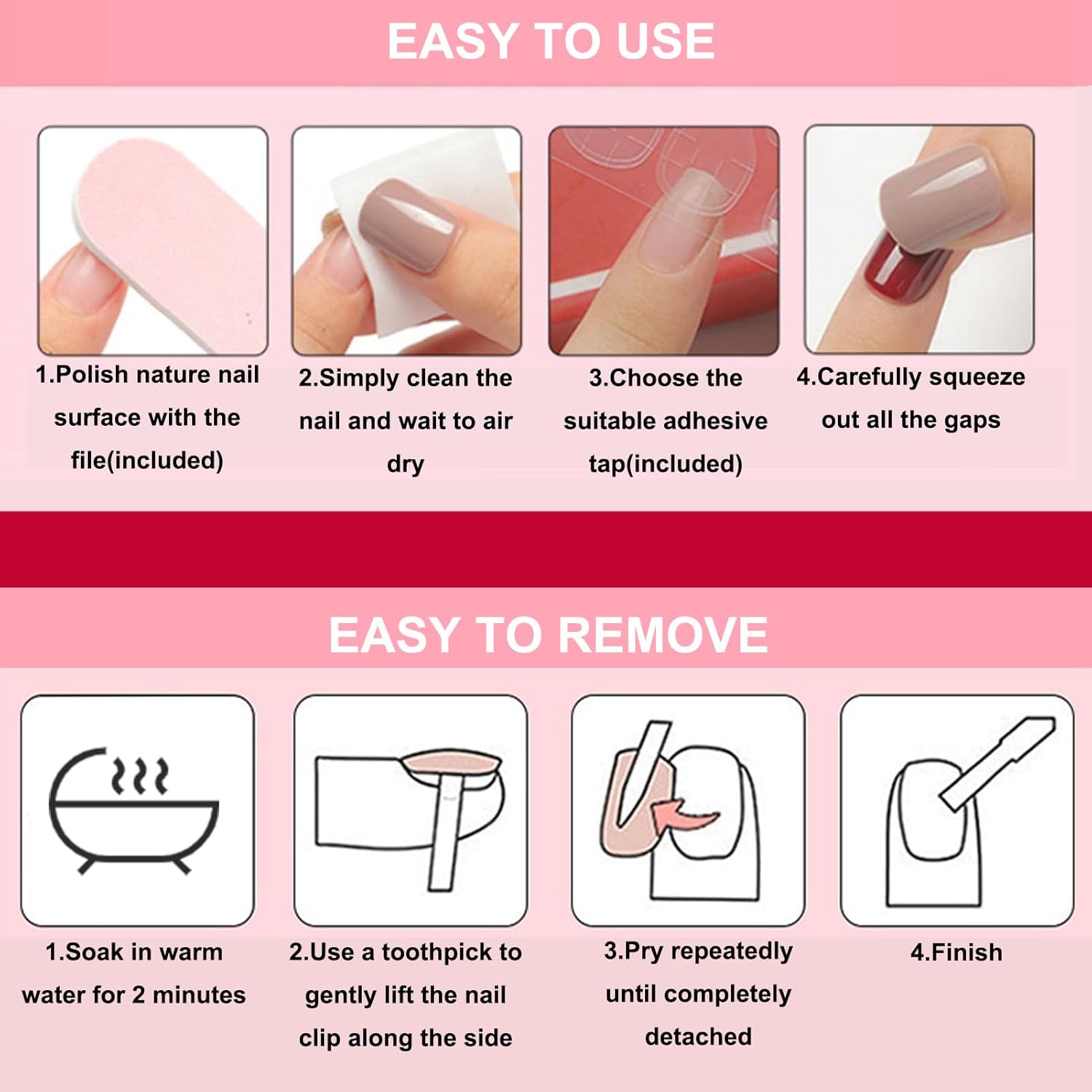 EASY TO USE

1.Polish nature nail surface with the file(included)

2.Simply clean the nail and wait to air dry

3.Choose the suitable adhesive tap(included)

4.Carefully squeeze out all the gaps

EASY TO REMOVE

1.Soak in warm water for 2 minutes

2.Use a toothpick to gently lift the nail clip along the side

3.Pry repeatedly until completely detached

4.Finish